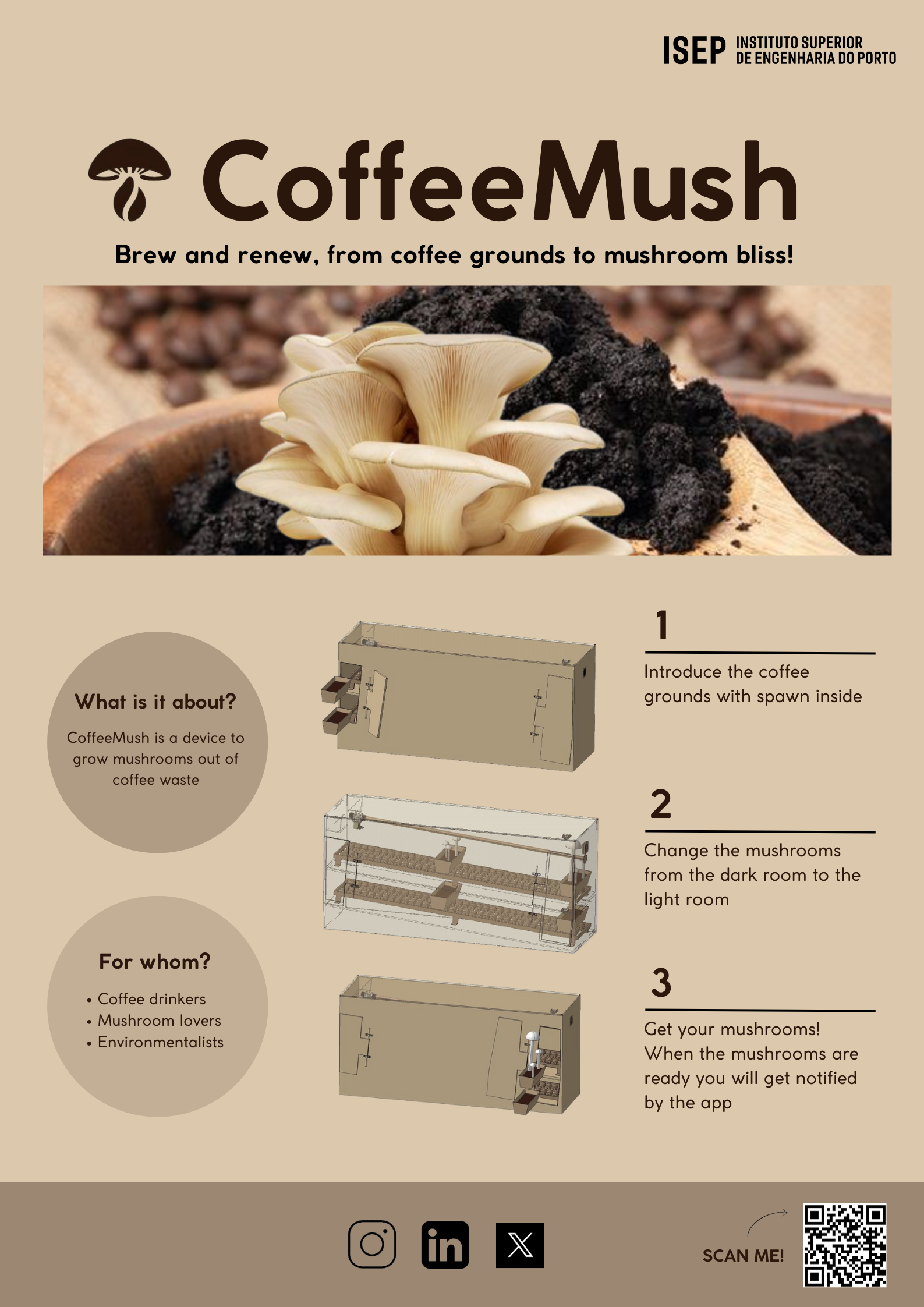 ISEP INSTITUTO SUPERIOR DE ENGENHARIA DO PORTO

CoffeeMush

Brew and renew, from coffee grounds to mushroom bliss!

What is it about?

CoffeeMush is a device to grow mushrooms out of coffee waste

For whom?

• Coffee drinkers
• Mushroom lovers
• Environmentalists

1

Introduce the coffee grounds with spawn inside

2

Change the mushrooms from the dark room to the light room

3

Get your mushrooms! When the mushrooms are ready you will get notified by the app

in

SCAN ME!